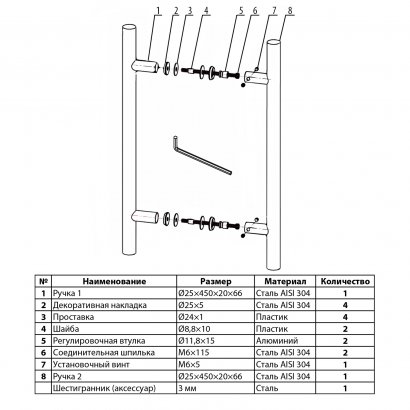 1 2 3 4 5 6 7 8

| № | Наименование | Размер | Материал | Количество |
|---|---|---|---|---|
| 1 | Ручка 1 | Ø25×450×20×66 | Сталь AISI 304 | 1 |
| 2 | Декоративная накладка | Ø25×5 | Сталь AISI 304 | 4 |
| 3 | Проставка | Ø24×1 | Пластик | 4 |
| 4 | Шайба | Ø8,8×10 | Пластик | 2 |
| 5 | Регулировочная втулка | Ø11,8×15 | Алюминий | 2 |
| 6 | Соединительная шпилька | M6×115 | Сталь AISI 304 | 2 |
| 7 | Установочный винт | M6×5 | Сталь AISI 304 | 1 |
| 8 | Ручка 2 | Ø25×450×20×66 | Сталь AISI 304 | 1 |
| | Шестигранник (аксессуар) | 3 мм | Сталь | 1 |