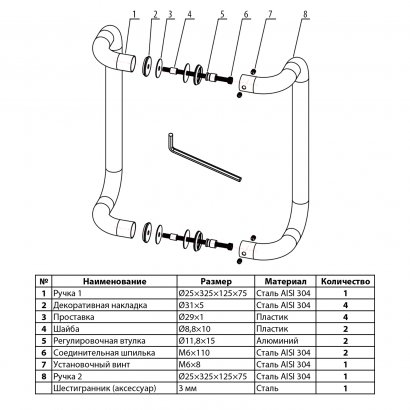 1 2 3 4 5 6 7 8

| № | Наименование | Размер | Материал | Количество |
|---|---|---|---|---|
| 1 | Ручка 1 | Ø25×325×125×75 | Сталь AISI 304 | 1 |
| 2 | Декоративная накладка | Ø31×5 | Сталь AISI 304 | 4 |
| 3 | Проставка | Ø29×1 | Пластик | 4 |
| 4 | Шайба | Ø8,8×10 | Пластик | 2 |
| 5 | Регулировочная втулка | Ø11,8×15 | Алюминий | 2 |
| 6 | Соединительная шпилька | М6×110 | Сталь AISI 304 | 2 |
| 7 | Установочный винт | М6×8 | Сталь AISI 304 | 1 |
| 8 | Ручка 2 | Ø25×325×125×75 | Сталь AISI 304 | 1 |
| | Шестигранник (аксессуар) | 3 мм | Сталь | 1 |