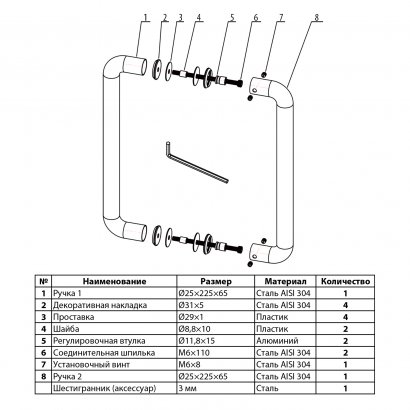 1 2 3 4 5 6 7 8

| № | Наименование | Размер | Материал | Количество |
|---|---|---|---|---|
| 1 | Ручка 1 | Ø25×225×65 | Сталь AISI 304 | 1 |
| 2 | Декоративная накладка | Ø31×5 | Сталь AISI 304 | 4 |
| 3 | Проставка | Ø29×1 | Пластик | 4 |
| 4 | Шайба | Ø8,8×10 | Пластик | 2 |
| 5 | Регулировочная втулка | Ø11,8×15 | Алюминий | 2 |
| 6 | Соединительная шпилька | М6×110 | Сталь AISI 304 | 2 |
| 7 | Установочный винт | М6×8 | Сталь AISI 304 | 1 |
| 8 | Ручка 2 | Ø25×225×65 | Сталь AISI 304 | 1 |
| | Шестигранник (аксессуар) | 3 мм | Сталь | 1 |