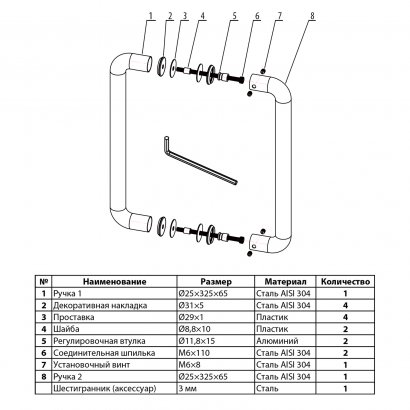 1 2 3 4 5 6 7 8

| № | Наименование | Размер | Материал | Количество |
|---|---|---|---|---|
| 1 | Ручка 1 | Ø25×325×65 | Сталь AISI 304 | 1 |
| 2 | Декоративная накладка | Ø31×5 | Сталь AISI 304 | 4 |
| 3 | Проставка | Ø29×1 | Пластик | 4 |
| 4 | Шайба | Ø8,8×10 | Пластик | 2 |
| 5 | Регулировочная втулка | Ø11,8×15 | Алюминий | 2 |
| 6 | Соединительная шпилька | М6×110 | Сталь AISI 304 | 2 |
| 7 | Установочный винт | М6×8 | Сталь AISI 304 | 1 |
| 8 | Ручка 2 | Ø25×325×65 | Сталь AISI 304 | 1 |
| | Шестигранник (аксессуар) | 3 мм | Сталь | 1 |