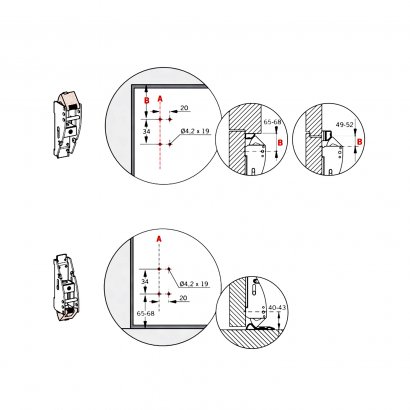 B
A
20
34
Ø4.2 x 19
65-68
B
49-52
B

A
34
Ø4.2 x 19
20
65-68
40-43