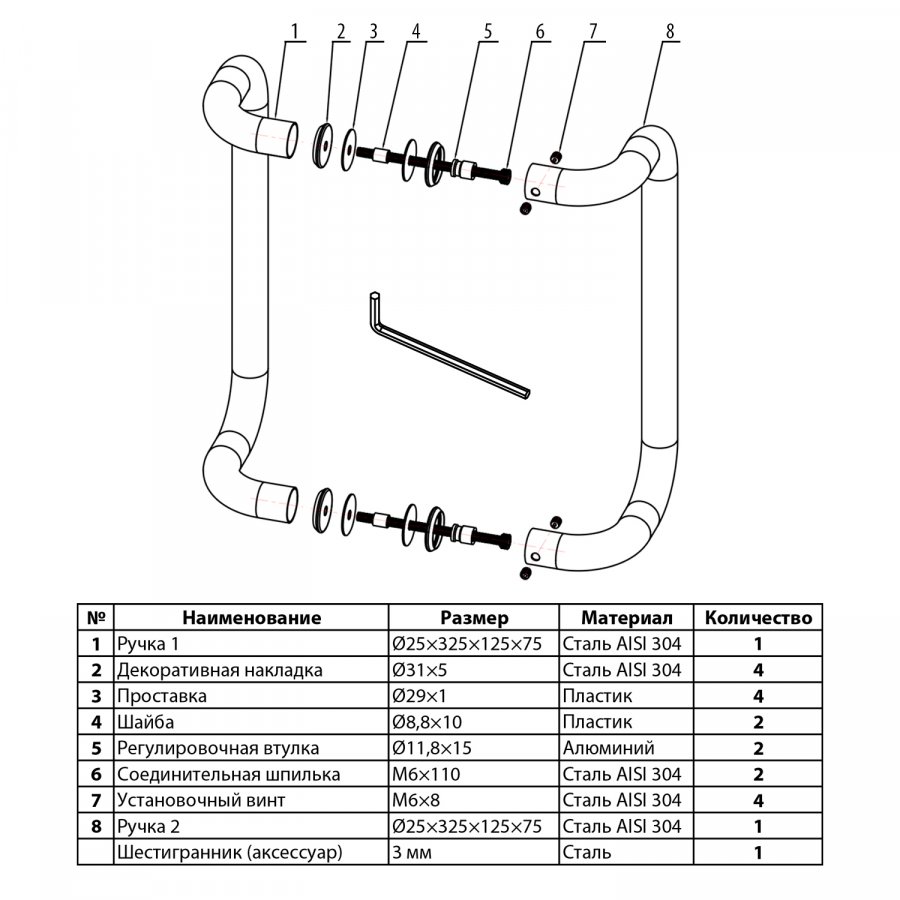 1 2 3 4 5 6 7 8

| № | Наименование | Размер | Материал | Количество |
|---|---|---|---|---|
| 1 | Ручка 1 | Ø25×325×125×75 | Сталь AISI 304 | 1 |
| 2 | Декоративная накладка | Ø31×5 | Сталь AISI 304 | 4 |
| 3 | Проставка | Ø29×1 | Пластик | 4 |
| 4 | Шайба | Ø8,8×10 | Пластик | 2 |
| 5 | Регулировочная втулка | Ø11,8×15 | Алюминий | 2 |
| 6 | Соединительная шпилька | M6×110 | Сталь AISI 304 | 2 |
| 7 | Установочный винт | M6×8 | Сталь AISI 304 | 4 |
| 8 | Ручка 2 | Ø25×325×125×75 | Сталь AISI 304 | 1 |
| | Шестигранник (аксессуар) | 3 мм | Сталь | 1 |