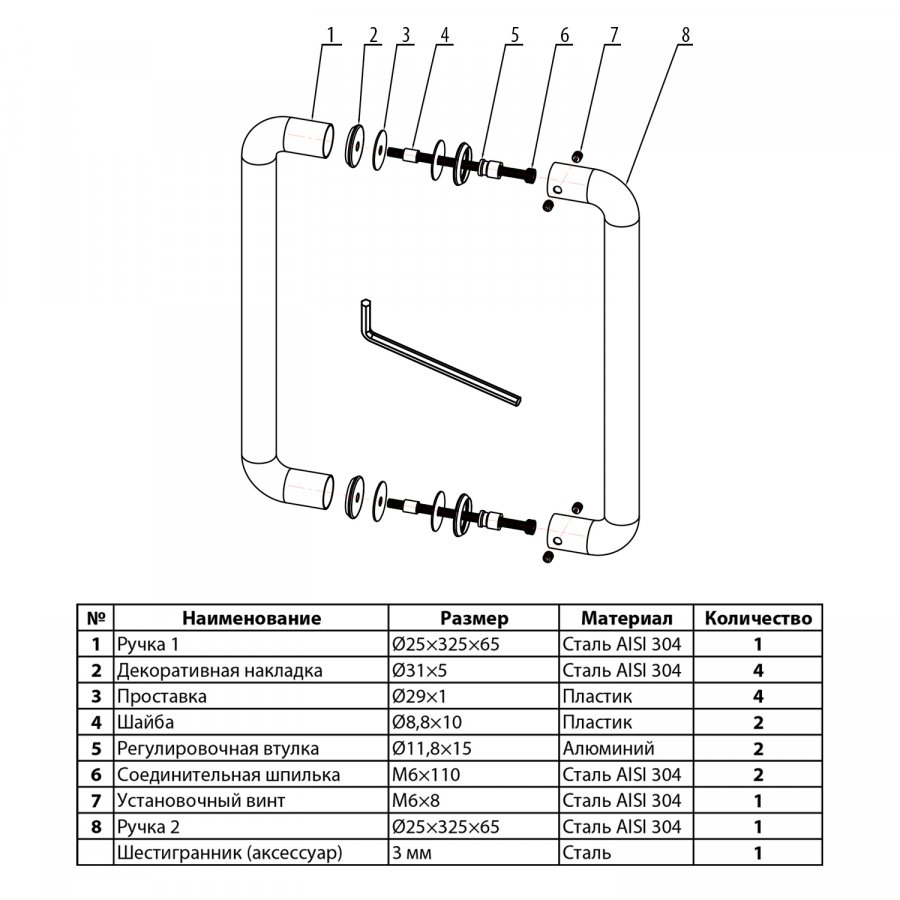 1 2 3 4 5 6 7 8

| № | Наименование | Размер | Материал | Количество |
|---|---|---|---|---|
| 1 | Ручка 1 | Ø25×325×65 | Сталь AISI 304 | 1 |
| 2 | Декоративная накладка | Ø31×5 | Сталь AISI 304 | 4 |
| 3 | Проставка | Ø29×1 | Пластик | 4 |
| 4 | Шайба | Ø8,8×10 | Пластик | 2 |
| 5 | Регулировочная втулка | Ø11,8×15 | Алюминий | 2 |
| 6 | Соединительная шпилька | M6×110 | Сталь AISI 304 | 2 |
| 7 | Установочный винт | M6×8 | Сталь AISI 304 | 1 |
| 8 | Ручка 2 | Ø25×325×65 | Сталь AISI 304 | 1 |
|  | Шестигранник (аксессуар) | 3 мм | Сталь | 1 |